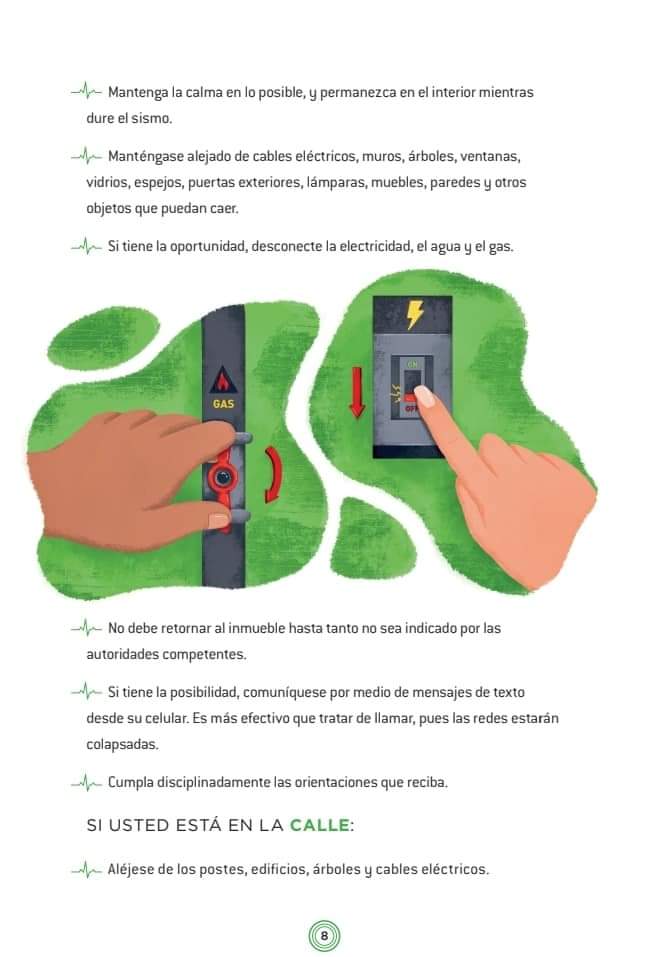 Mantenga la calma en lo posible, y permanezca en el interior mientras dure el sismo.

Manténgase alejado de cables eléctricos, muros, árboles, ventanas, vidrios, espejos, puertas exteriores, lámparas, muebles, paredes y otros objetos que puedan caer.

Si tiene la oportunidad, desconecte la electricidad, el agua y el gas.

GAS

ON

OFF

No debe retornar al inmueble hasta tanto no sea indicado por las autoridades competentes.

Si tiene la posibilidad, comuníquese por medio de mensajes de texto desde su celular. Es más efectivo que tratar de llamar, pues las redes estarán colapsadas.

Cumpla disciplinadamente las orientaciones que reciba.

SI USTED ESTÁ EN LA CALLE:

Aléjese de los postes, edificios, árboles y cables eléctricos.

8